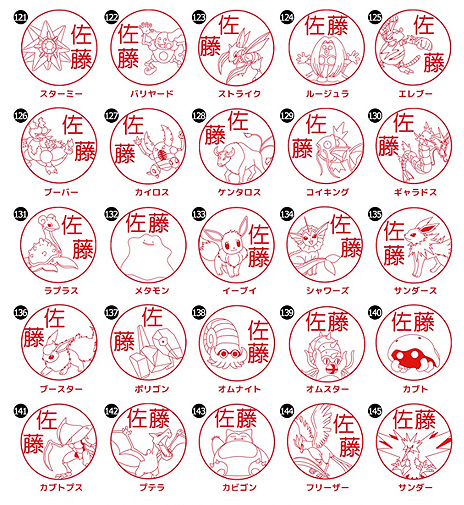 121 佐藤 スターミー
122 佐藤 バリヤード
123 佐藤 ストライク
124 佐藤 ルージュラ
125 佐藤 エレブー

126 佐藤 ブーバー
127 佐藤 カイロス
128 佐藤 ケンタロス
129 佐藤 コイキング
130 佐藤 ギャラドス

131 佐藤 ラプラス
132 佐藤 メタモン
133 佐藤 イーブイ
134 佐藤 シャワーズ
135 佐藤 サンダース

136 佐藤 ブースター
137 佐藤 ポリゴン
138 佐藤 オムナイト
139 佐藤 オムスター
140 佐藤 カブト

141 佐藤 カブトプス
142 佐藤 プテラ
143 佐藤 カビゴン
144 佐藤 フリーザー
145 佐藤 サンダー